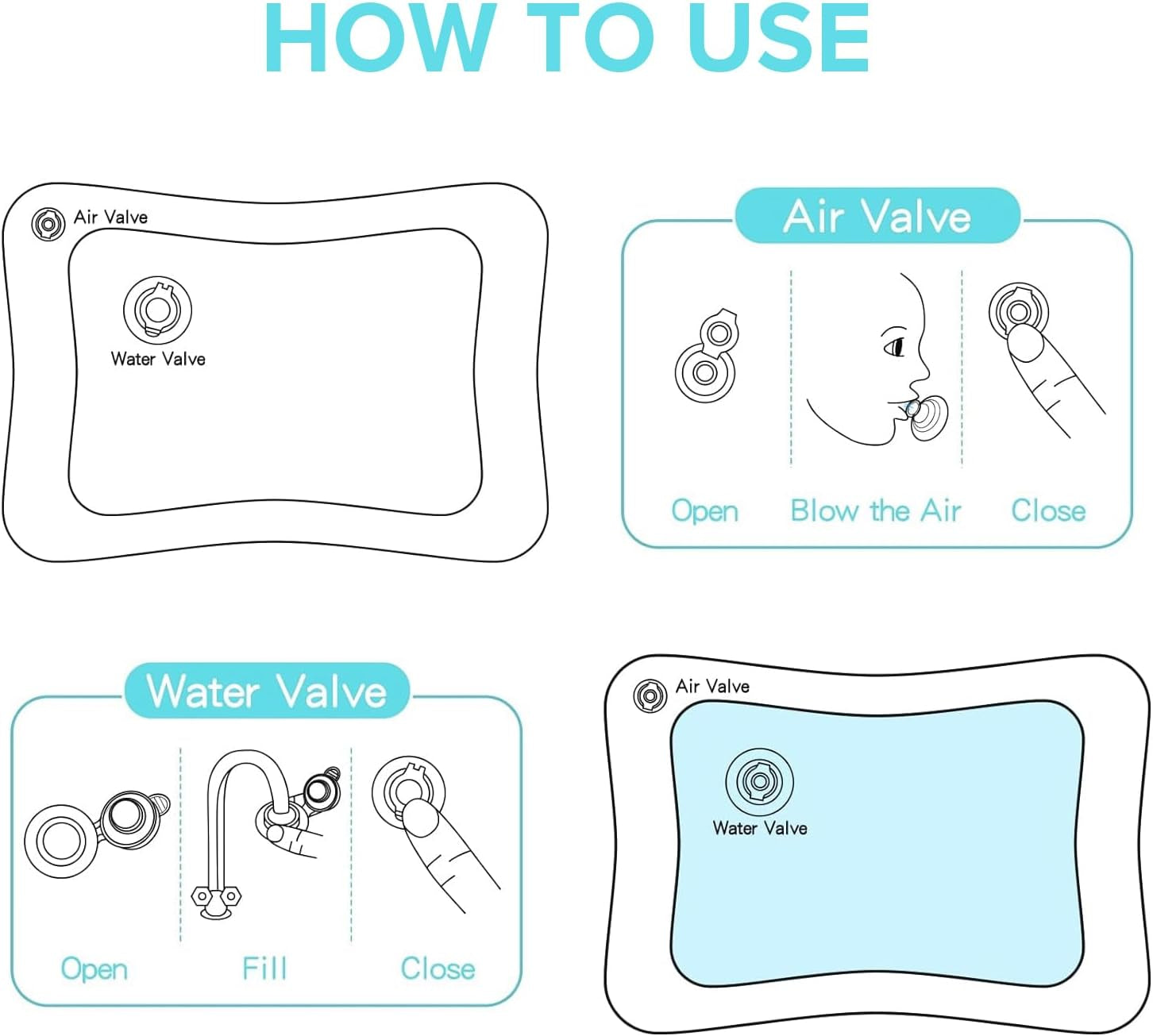 HOW TO USE

Air Valve

Water Valve

Air Valve

Open

Blow the Air

Close

Water Valve

Open

Fill

Close

Air Valve

Water Valve