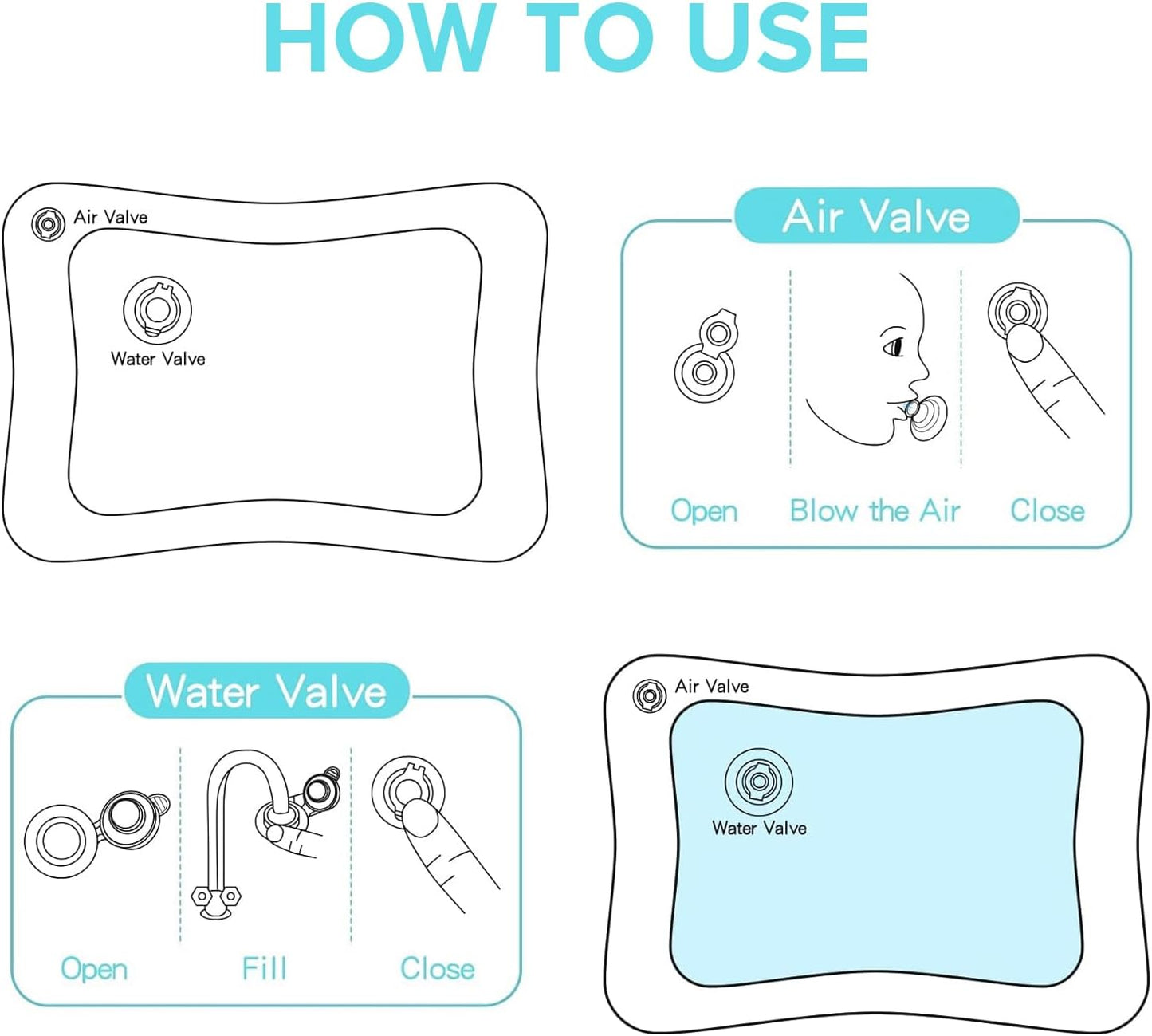 HOW TO USE

Air Valve

Water Valve

Air Valve

Open

Blow the Air

Close

Water Valve

Open

Fill

Close

Air Valve

Water Valve